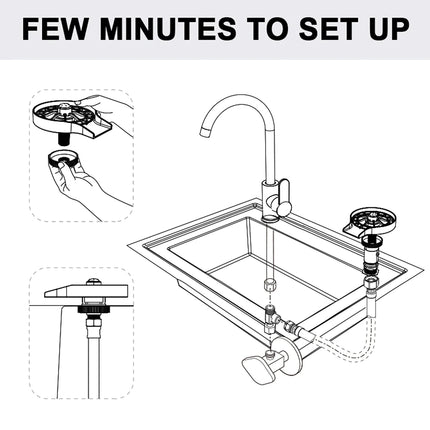 FEW MINUTES TO SET UP