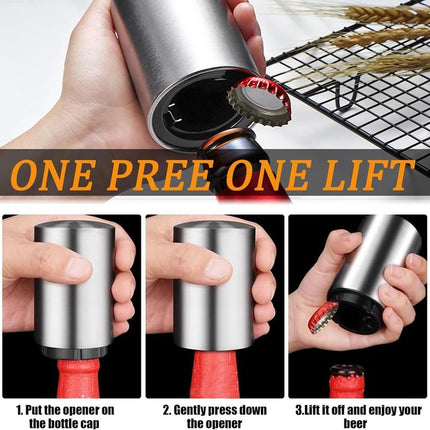 ONE PREE ONE LIFT

1. Put the opener on the bottle cap

2. Gently press down the opener

3.Lift it off and enjoy your beer